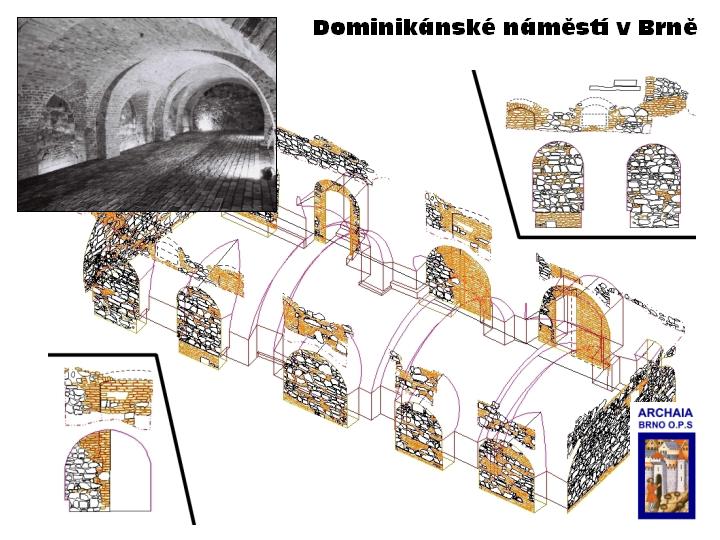 Dominikánské náměstí v Brně

ARCHAIA
BRNO O.P.S